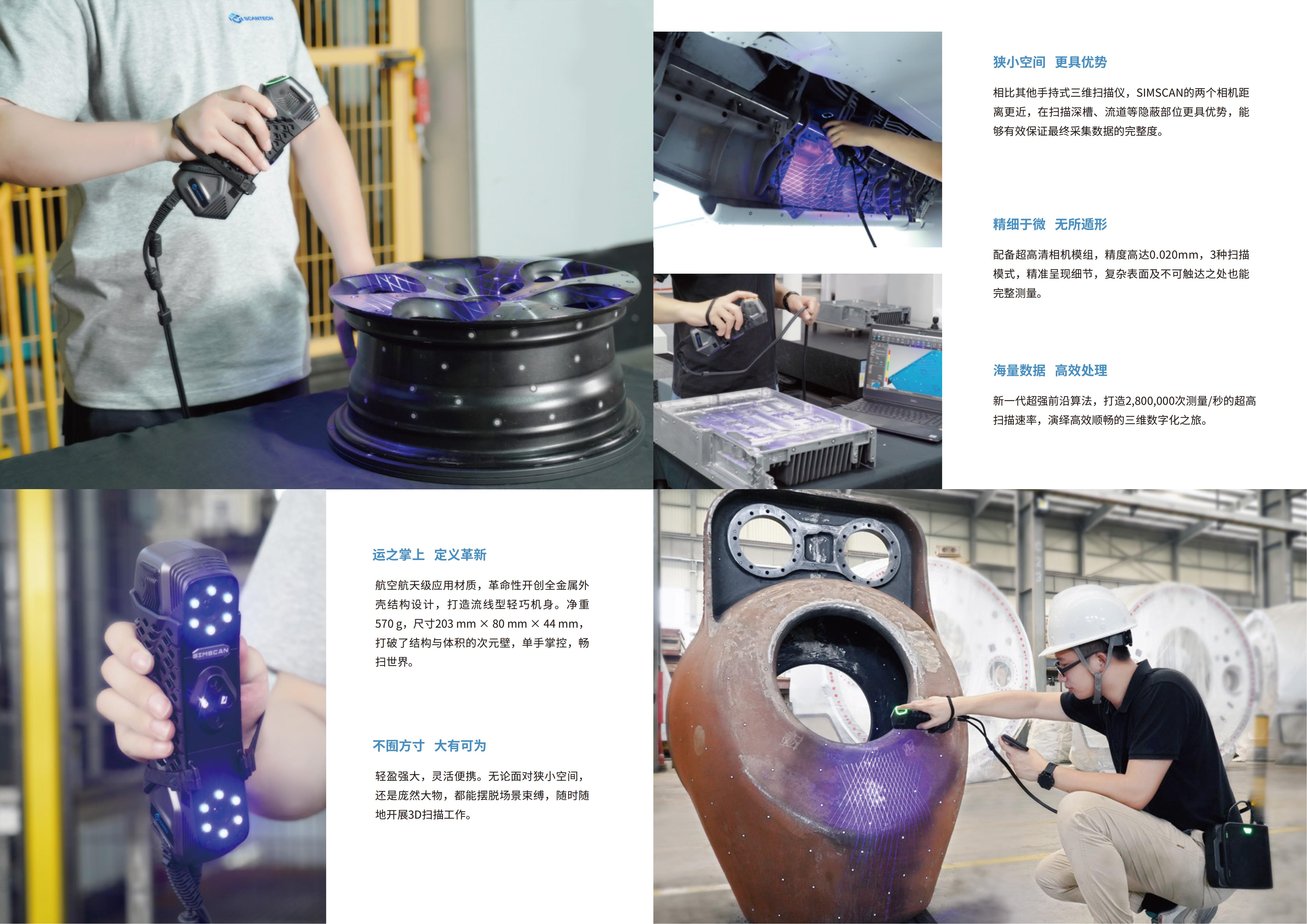 SCANTECH

狭小空间 更具优势

相比其他手持式三维扫描仪，SIMSCAN的两个相机距离更近，在扫描深槽、流道等隐蔽部位更具优势，能够有效保证最终采集数据的完整度。

精细于微 无所遁形

配备超高清相机模组，精度高达0.020mm，3种扫描模式，精准呈现细节，复杂表面及不可触达之处也能完整测量。

海量数据 高效处理

新一代超强前沿算法，打造2,800,000次测量/秒的超高扫描速率，演绎高效顺畅的三维数字化之旅。

SIMSCAN

运之掌上 定义革新

航空航天级应用材质，革命性开创全金属外壳结构设计，打造流线型轻巧机身。净重570 g，尺寸203 mm × 80 mm × 44 mm，打破了结构与体积的次元壁，单手掌控，畅扫世界。

不囿方寸 大有可为

轻盈强大，灵活便携。无论面对狭小空间，还是庞然大物，都能摆脱场景束缚，随时随地开展3D扫描工作。